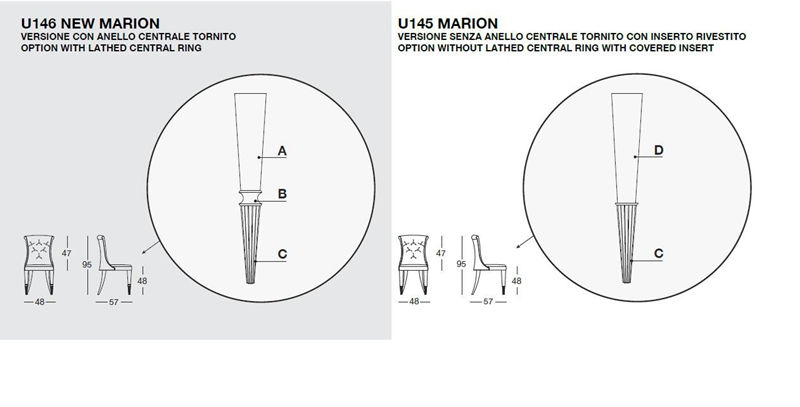 U146 NEW MARION
VERSIONE CON ANELLO CENTRALE TORNITO
OPTION WITH LATHED CENTRAL RING

A
B
C

47
95
48
48
57

U145 MARION
VERSIONE SENZA ANELLO CENTRALE TORNITO CON INSERTO RIVESTITO
OPTION WITHOUT LATHED CENTRAL RING WITH COVERED INSERT

D
C

47
95
48
48
57